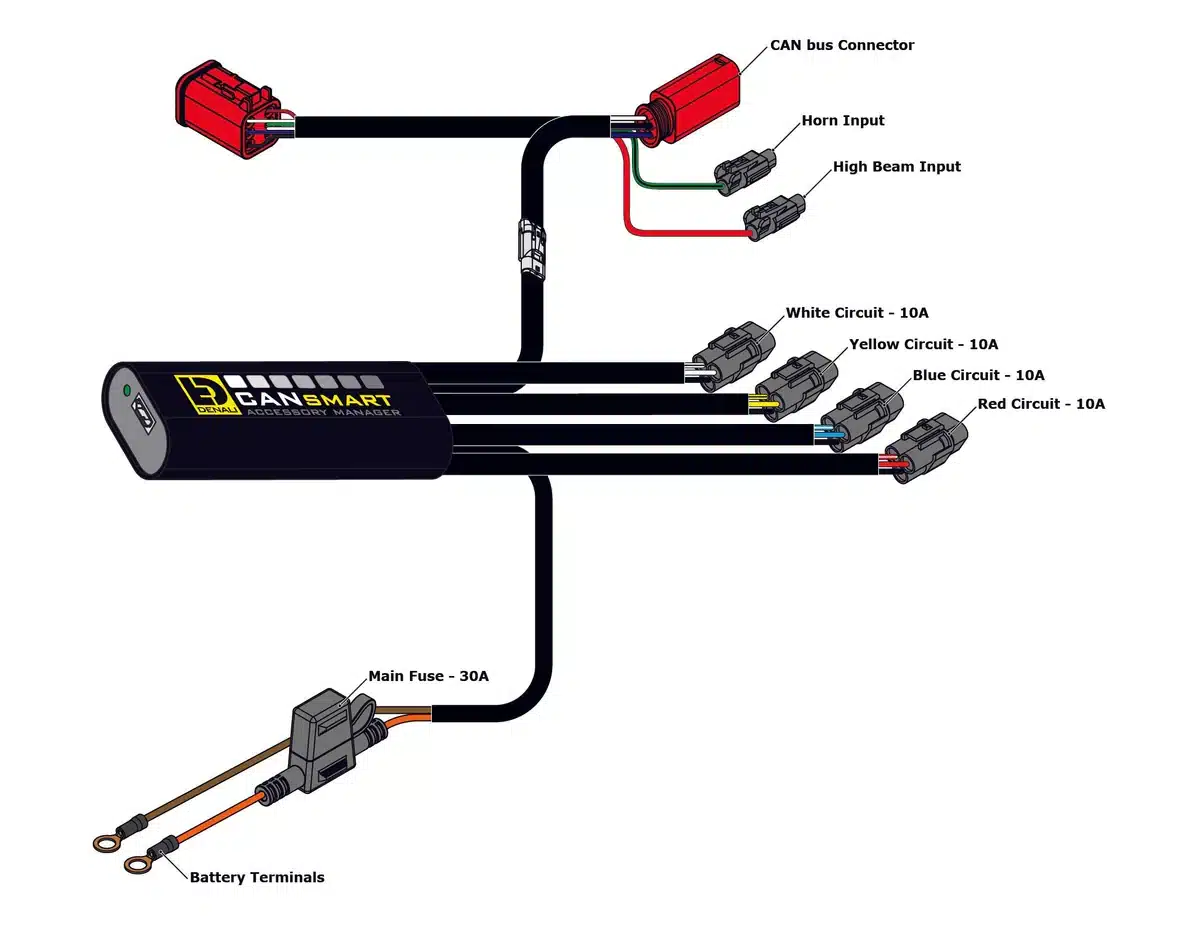 CAN bus Connector

Horn Input

High Beam Input

White Circuit - 10A

Yellow Circuit - 10A

Blue Circuit - 10A

Red Circuit - 10A

DENALI CANSMART ACCESSORY MANAGER

Main Fuse - 30A

Battery Terminals